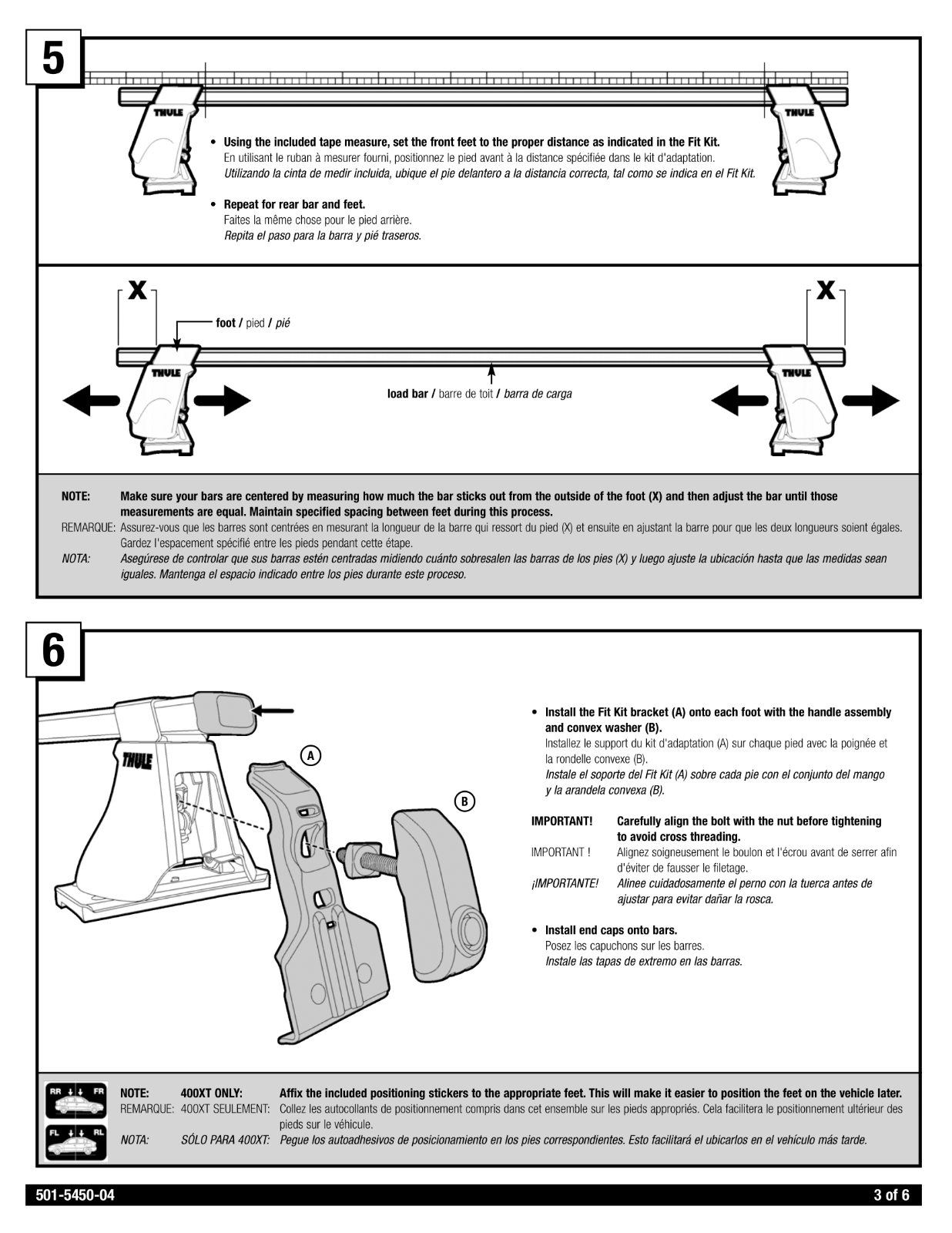 5

THULE

THULE

• Using the included tape measure, set the front feet to the proper distance as indicated in the Fit Kit.
En utilisant le ruban à mesurer fourni, positionnez le pied avant à la distance spécifiée dans le kit d'adaptation.
Utilizando la cinta de medir incluida, ubique el pie delantero a la distancia correcta, tal como se indica en el Fit Kit.

• Repeat for rear bar and feet.
Faites la même chose pour le pied arrière.
Repita el paso para la barra y pié traseros.

X

X

foot / pied / pié

THULE

THULE

load bar / barre de toit / barra de carga

NOTE: Make sure your bars are centered by measuring how much the bar sticks out from the outside of the foot (X) and then adjust the bar until those measurements are equal. Maintain specified spacing between feet during this process.
REMARQUE: Assurez-vous que les barres sont centrées en mesurant la longueur de la barre qui ressort du pied (X) et ensuite en ajustant la barre pour que les deux longueurs soient égales. Gardez l'espacement spécifié entre les pieds pendant cette étape.
NOTA: Asegúrese de controlar que sus barras estén centradas midiendo cuánto sobresalen las barras de los pies (X) y luego ajuste la ubicación hasta que las medidas sean iguales. Mantenga el espacio indicado entre los pies durante este proceso.

6

THULE

A

B

• Install the Fit Kit bracket (A) onto each foot with the handle assembly and convex washer (B).
Installez le support du kit d'adaptation (A) sur chaque pied avec la poignée et la rondelle convexe (B).
Instale el soporte del Fit Kit (A) sobre cada pie con el conjunto del mango y la arandela convexa (B).

IMPORTANT! Carefully align the bolt with the nut before tightening to avoid cross threading.
IMPORTANT ! Alignez soigneusement le boulon et l'écrou avant de serrer afin d'éviter de fausser le filetage.
¡IMPORTANTE! Alinee cuidadosamente el perno con la tuerca antes de ajustar para evitar dañar la rosca.

• Install end caps onto bars.
Posez les capuchons sur les barres.
Instale las tapas de extremo en las barras.

RR FR
FL RL

NOTE: 400XT ONLY: Affix the included positioning stickers to the appropriate feet. This will make it easier to position the feet on the vehicle later.
REMARQUE: 400XT SEULEMENT: Collez les autocollants de positionnement compris dans cet ensemble sur les pieds appropriés. Cela facilitera le positionnement ultérieur des pieds sur le véhicule.
NOTA: SÓLO PARA 400XT: Pegue los autoadhesivos de posicionamiento en los pies correspondientes. Esto facilitará el ubicarlos en el vehículo más tarde.

501-5450-04
3 of 6