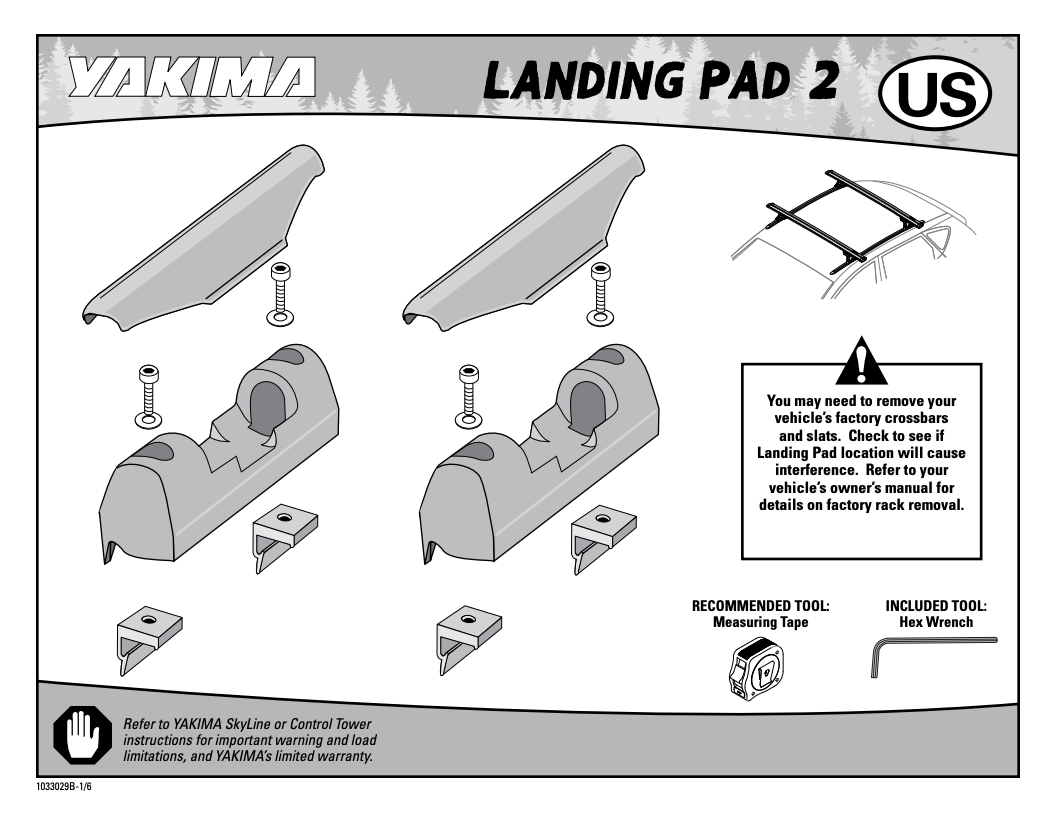 YAKIMA

LANDING PAD 2

US

You may need to remove your vehicle's factory crossbars and slats. Check to see if Landing Pad location will cause interference. Refer to your vehicle's owner's manual for details on factory rack removal.

RECOMMENDED TOOL:
Measuring Tape

INCLUDED TOOL:
Hex Wrench

Refer to YAKIMA SkyLine or Control Tower instructions for important warning and load limitations, and YAKIMA's limited warranty.

1033029B-1/6