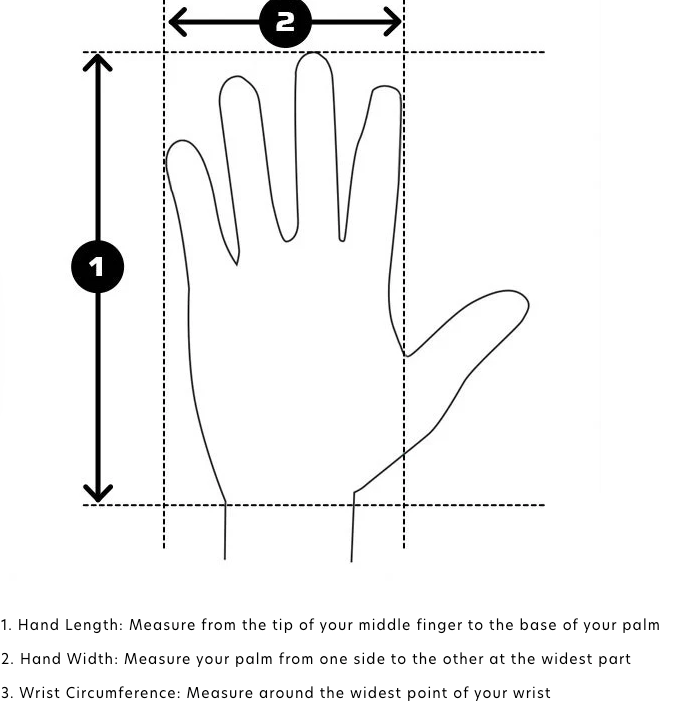 2

1

1. Hand Length: Measure from the tip of your middle finger to the base of your palm

2. Hand Width: Measure your palm from one side to the other at the widest part

3. Wrist Circumference: Measure around the widest point of your wrist