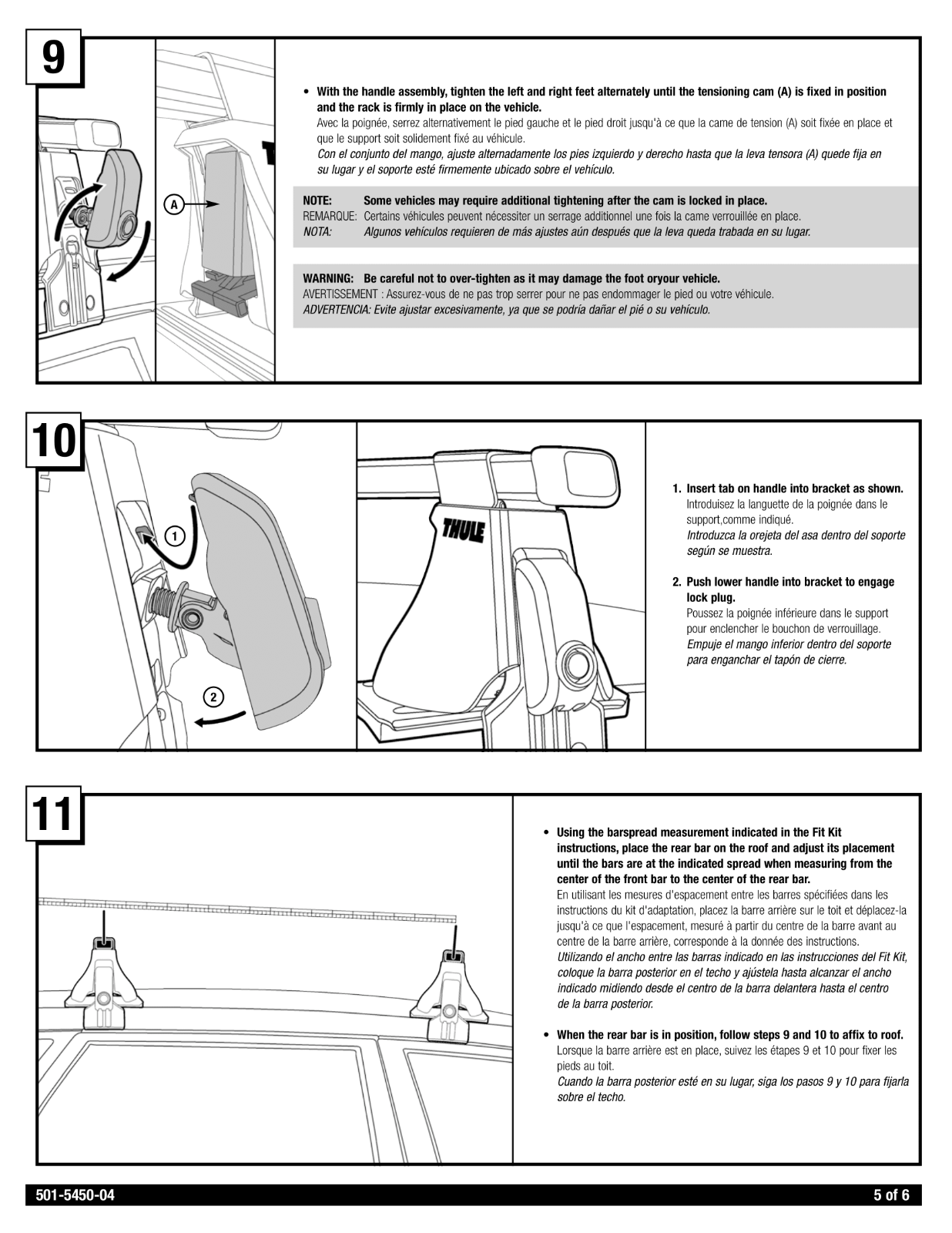 9

A

• With the handle assembly, tighten the left and right feet alternately until the tensioning cam (A) is fixed in position and the rack is firmly in place on the vehicle.
Avec la poignée, serrez alternativement le pied gauche et le pied droit jusqu'à ce que la came de tension (A) soit fixée en place et que le support soit solidement fixé au véhicule.
Con el conjunto del mango, ajuste alternadamente los pies izquierdo y derecho hasta que la leva tensora (A) quede fija en su lugar y el soporte esté firmemente ubicado sobre el vehículo.

NOTE: Some vehicles may require additional tightening after the cam is locked in place.
REMARQUE: Certains véhicules peuvent nécessiter un serrage additionnel une fois la came verrouillée en place.
NOTA: Algunos vehículos requieren de más ajustes aún después que la leva queda trabada en su lugar.

WARNING: Be careful not to over-tighten as it may damage the foot oryour vehicle.
AVERTISSEMENT : Assurez-vous de ne pas trop serrer pour ne pas endommager le pied ou votre véhicule.
ADVERTENCIA: Evite ajustar excesivamente, ya que se podría dañar el pié o su vehículo.

10

1

2

THULE

1. Insert tab on handle into bracket as shown.
Introduisez la languette de la poignée dans le support,comme indiqué.
Introduzca la orejeta del asa dentro del soporte según se muestra.

2. Push lower handle into bracket to engage lock plug.
Poussez la poignée inférieure dans le support pour enclencher le bouchon de verrouillage.
Empuje el mango inferior dentro del soporte para enganchar el tapón de cierre.

11

• Using the barspread measurement indicated in the Fit Kit instructions, place the rear bar on the roof and adjust its placement until the bars are at the indicated spread when measuring from the center of the front bar to the center of the rear bar.
En utilisant les mesures d'espacement entre les barres spécifiées dans les instructions du kit d'adaptation, placez la barre arrière sur le toit et déplacez-la jusqu'à ce que l'espacement, mesuré à partir du centre de la barre avant au centre de la barre arrière, corresponde à la donnée des instructions.
Utilizando el ancho entre las barras indicado en las instrucciones del Fit Kit, coloque la barra posterior en el techo y ajústela hasta alcanzar el ancho indicado midiendo desde el centro de la barra delantera hasta el centro de la barra posterior.

• When the rear bar is in position, follow steps 9 and 10 to affix to roof.
Lorsque la barre arrière est en place, suivez les étapes 9 et 10 pour fixer les pieds au toit.
Cuando la barra posterior esté en su lugar, siga los pasos 9 y 10 para fijarla sobre el techo.

501-5450-04 5 of 6